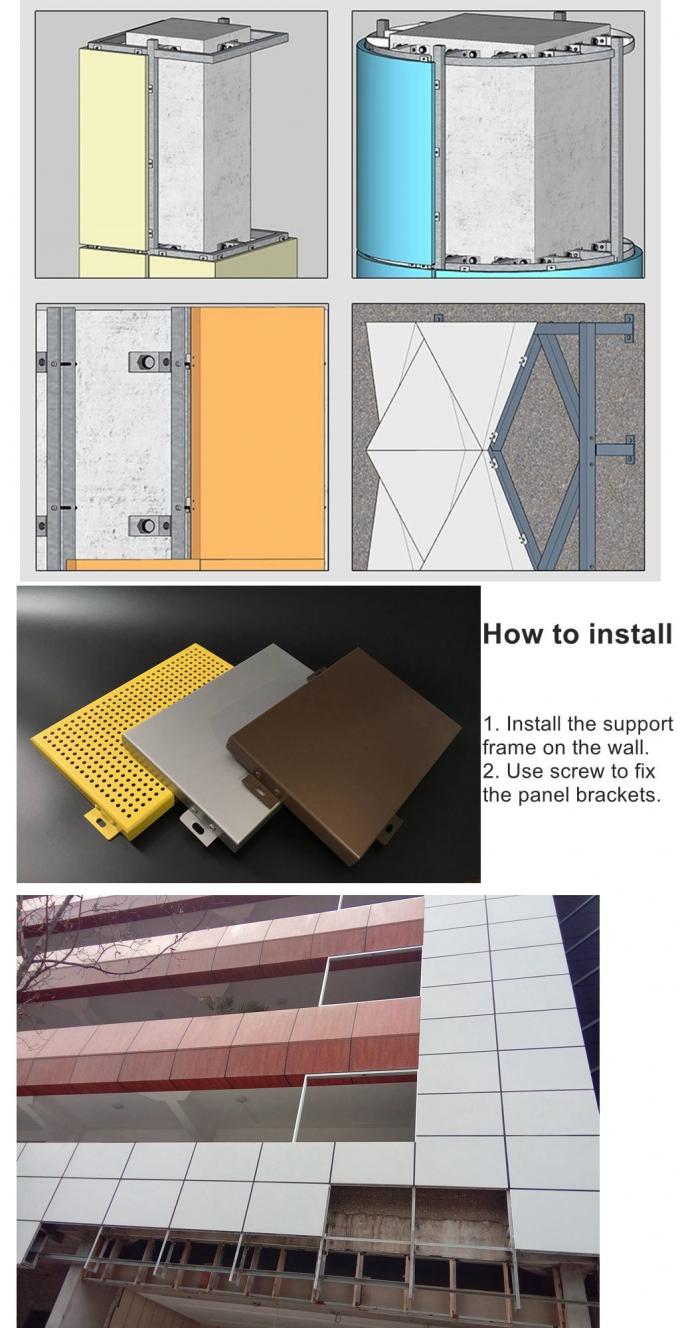 How to install

1. Install the support frame on the wall.
2. Use screw to fix the panel brackets.